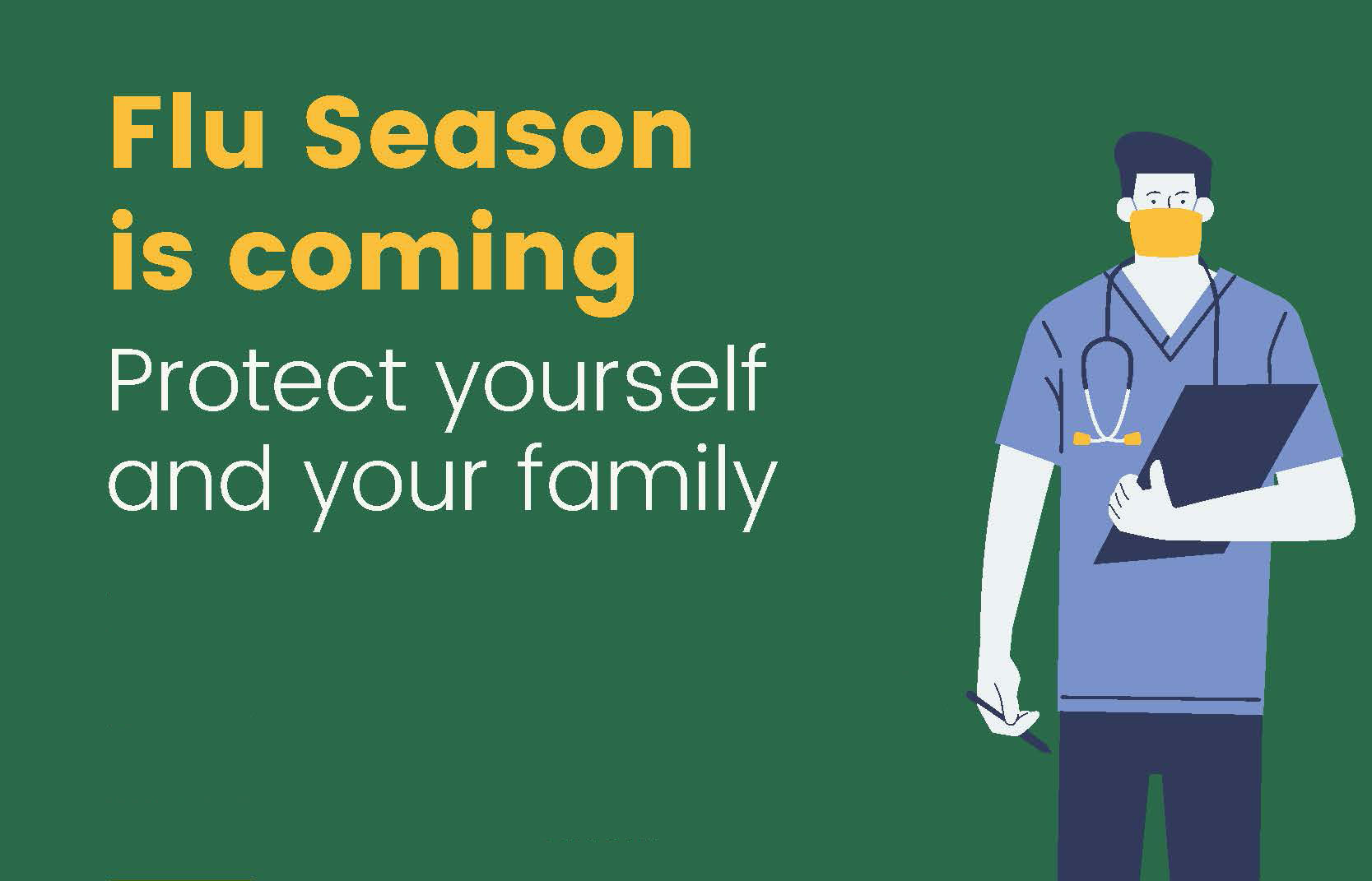 Flu Season is coming

Protect yourself and your family